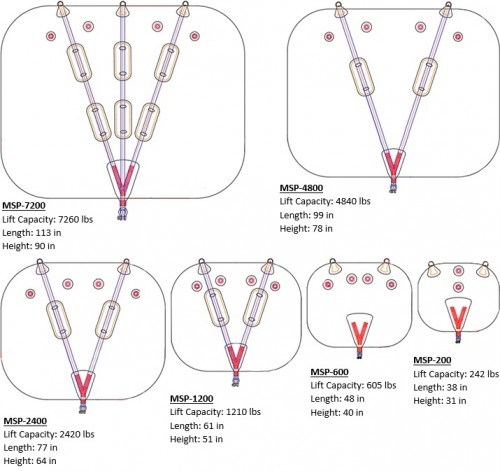 MSP-7200
Lift Capacity: 7260 lbs
Length: 113 in
Height: 90 in

MSP-4800
Lift Capacity: 4840 lbs
Length: 99 in
Height: 78 in

MSP-2400
Lift Capacity: 2420 lbs
Length: 77 in
Height: 64 in

MSP-1200
Lift Capacity: 1210 lbs
Length: 61 in
Height: 51 in

MSP-600
Lift Capacity: 605 lbs
Length: 48 in
Height: 40 in

MSP-200
Lift Capacity: 242 lbs
Length: 38 in
Height: 31 in